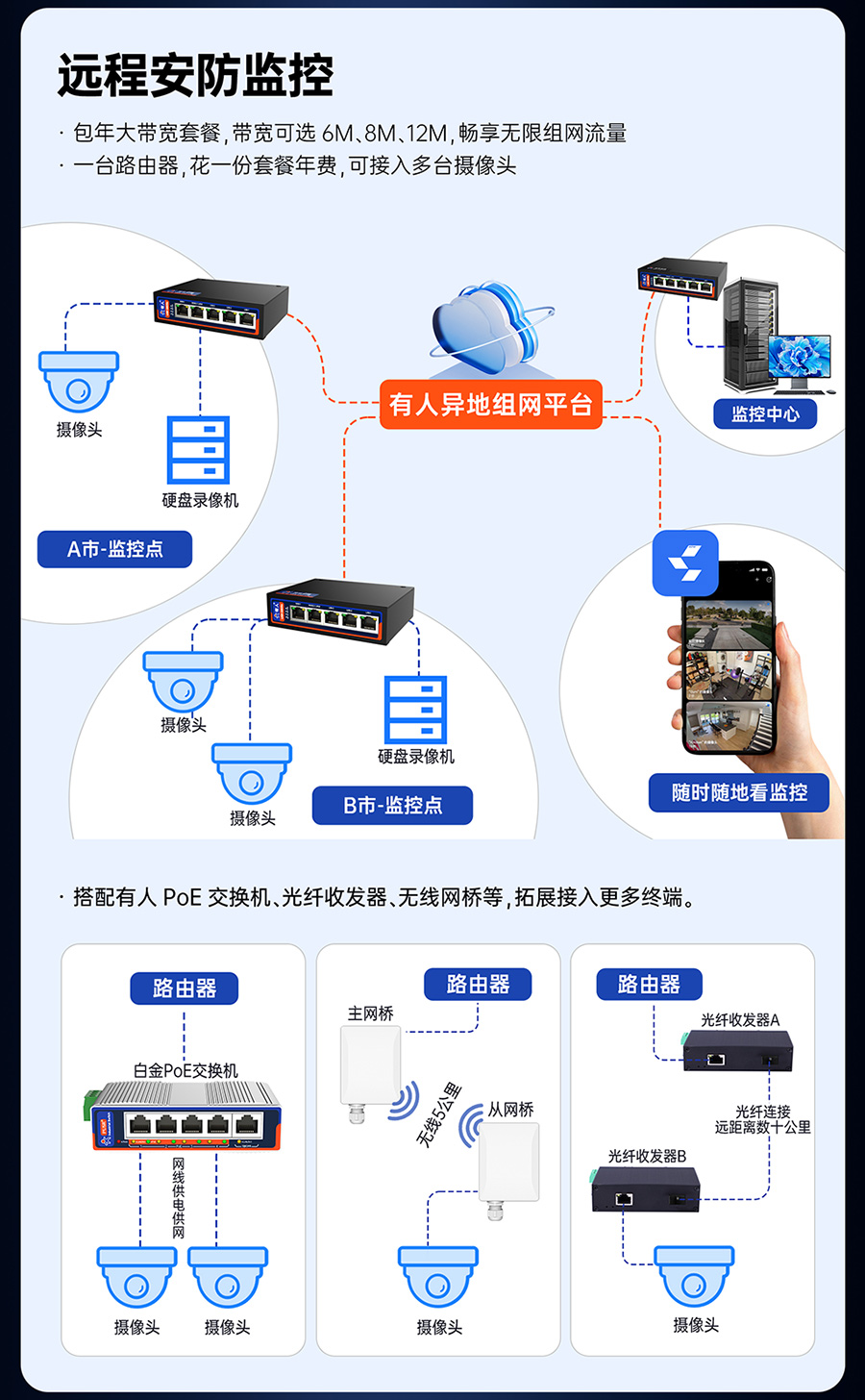 远程安防监控

· 包年大带宽套餐，带宽可选 6M、8M、12M，畅享无限组网流量
· 一台路由器，花一份套餐年费，可接入多台摄像头

摄像头

硬盘录像机

A市-监控点

有人异地组网平台

监控中心

摄像头

摄像头

硬盘录像机

B市-监控点

随时随地看监控

· 搭配有人 PoE 交换机、光纤收发器、无线网桥等，拓展接入更多终端。

路由器

白金PoE交换机

网线供电供网

摄像头　摄像头

路由器

主网桥

无线5公里

从网桥

摄像头

路由器

光纤收发器A

光纤连接
远距离数十公里

光纤收发器B

摄像头